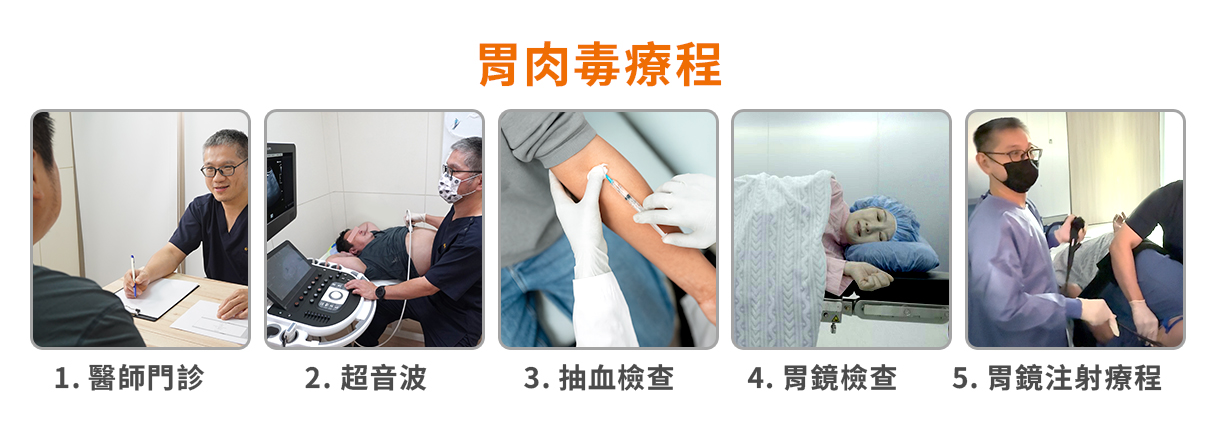 胃肉毒療程

1. 醫師門診

2. 超音波

3. 抽血檢查

4. 胃鏡檢查

5. 胃鏡注射療程